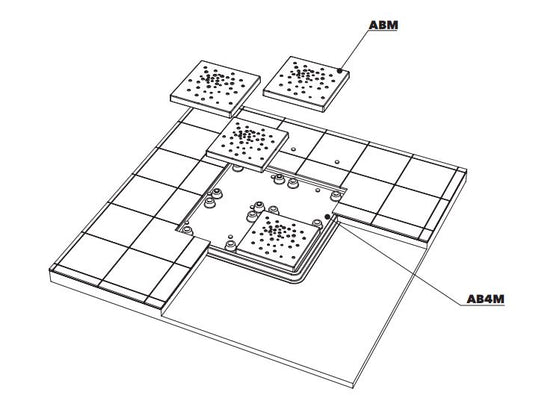 ABM

AB4M