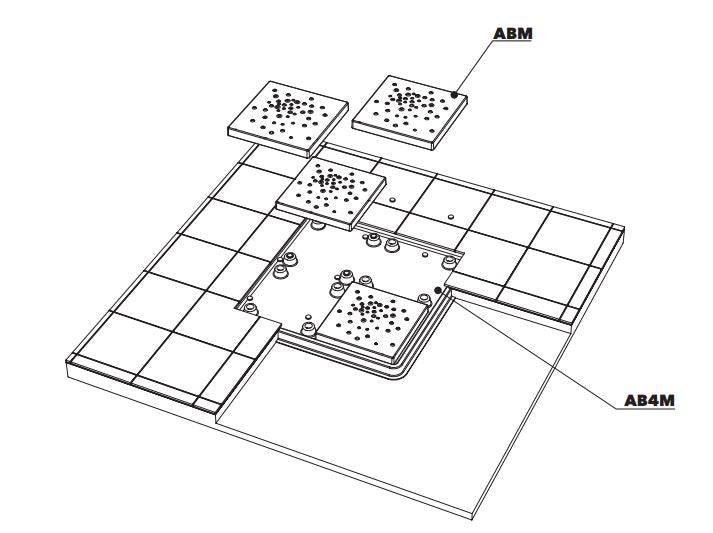 ABM

AB4M