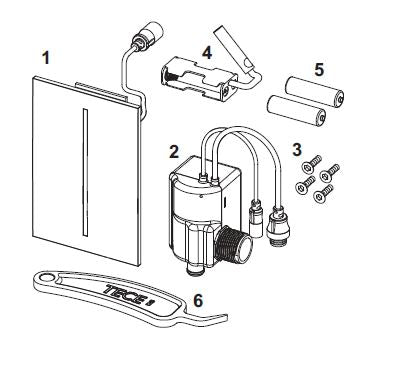 1
4
5
2
3
TECE
6