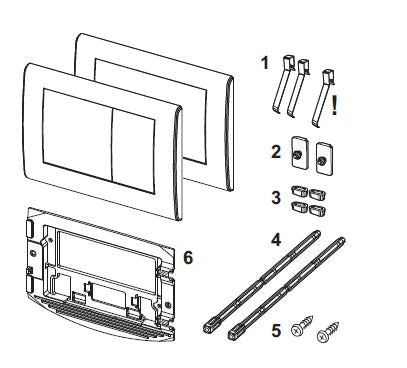 1

!

2

3

4

6

5